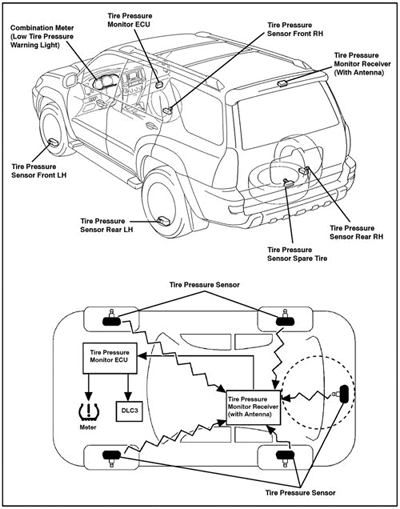 Combination Meter (Low Tire Pressure Warning Light)

Tire Pressure Monitor ECU

Tire Pressure Sensor Front RH

Tire Pressure Monitor Receiver (With Antenna)

Tire Pressure Sensor Front LH

Tire Pressure Sensor Rear LH

Tire Pressure Sensor Rear RH

Tire Pressure Sensor Spare Tire

Tire Pressure Sensor

Tire Pressure Monitor ECU

Meter

DLC3

Tire Pressure Monitor Receiver (with Antenna)

Tire Pressure Sensor